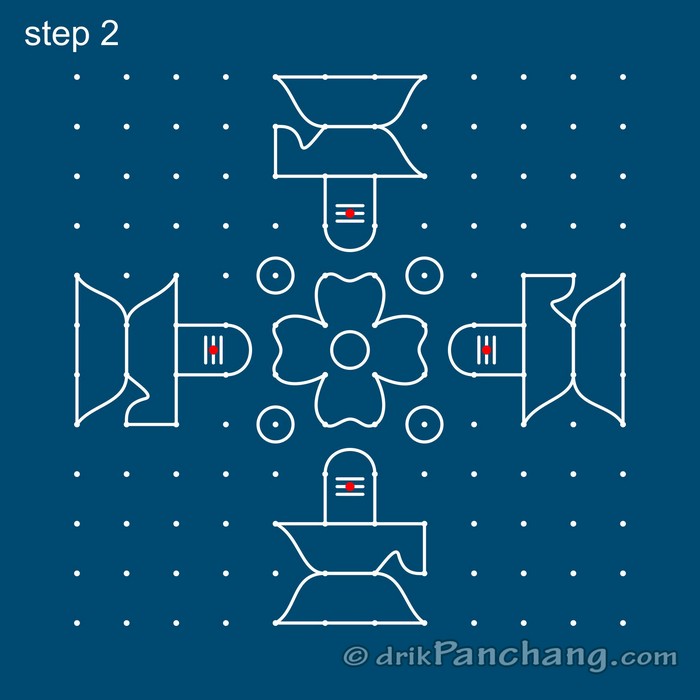 step 2

© drikPanchang.com