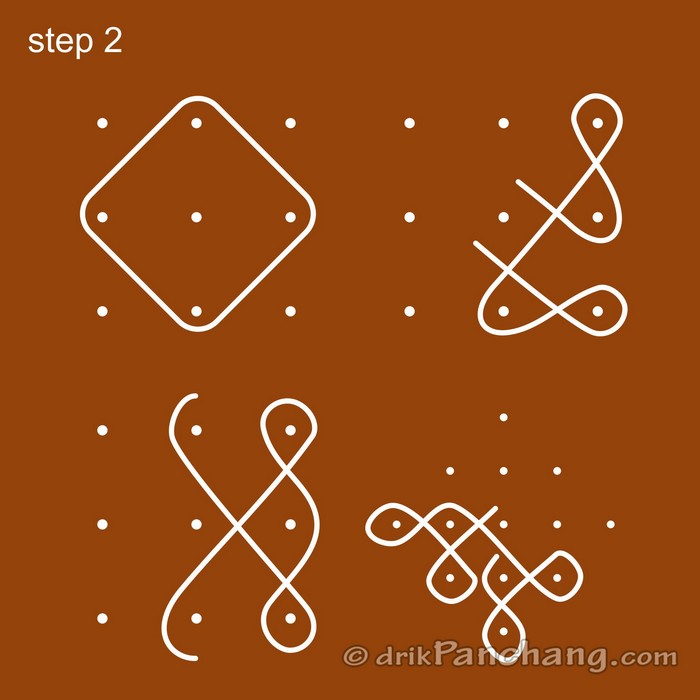 step 2

© drikPanchang.com