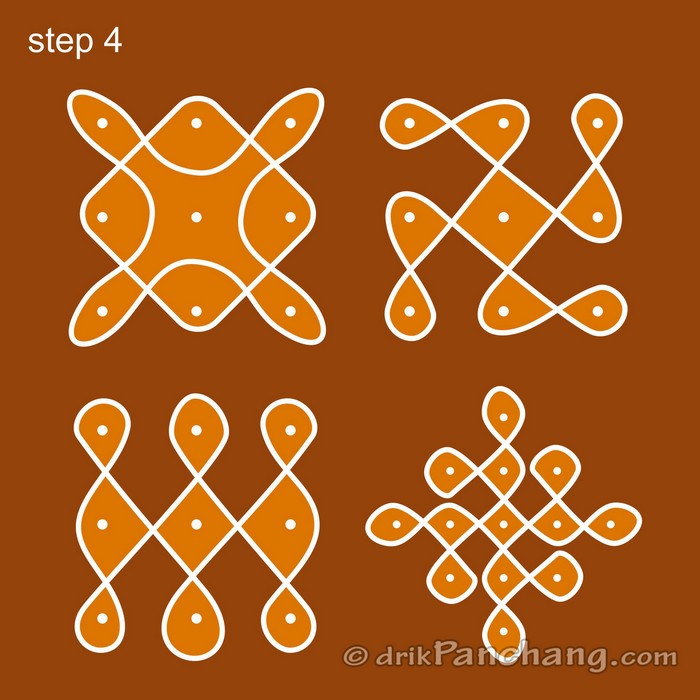 step 4

© drikPanchang.com